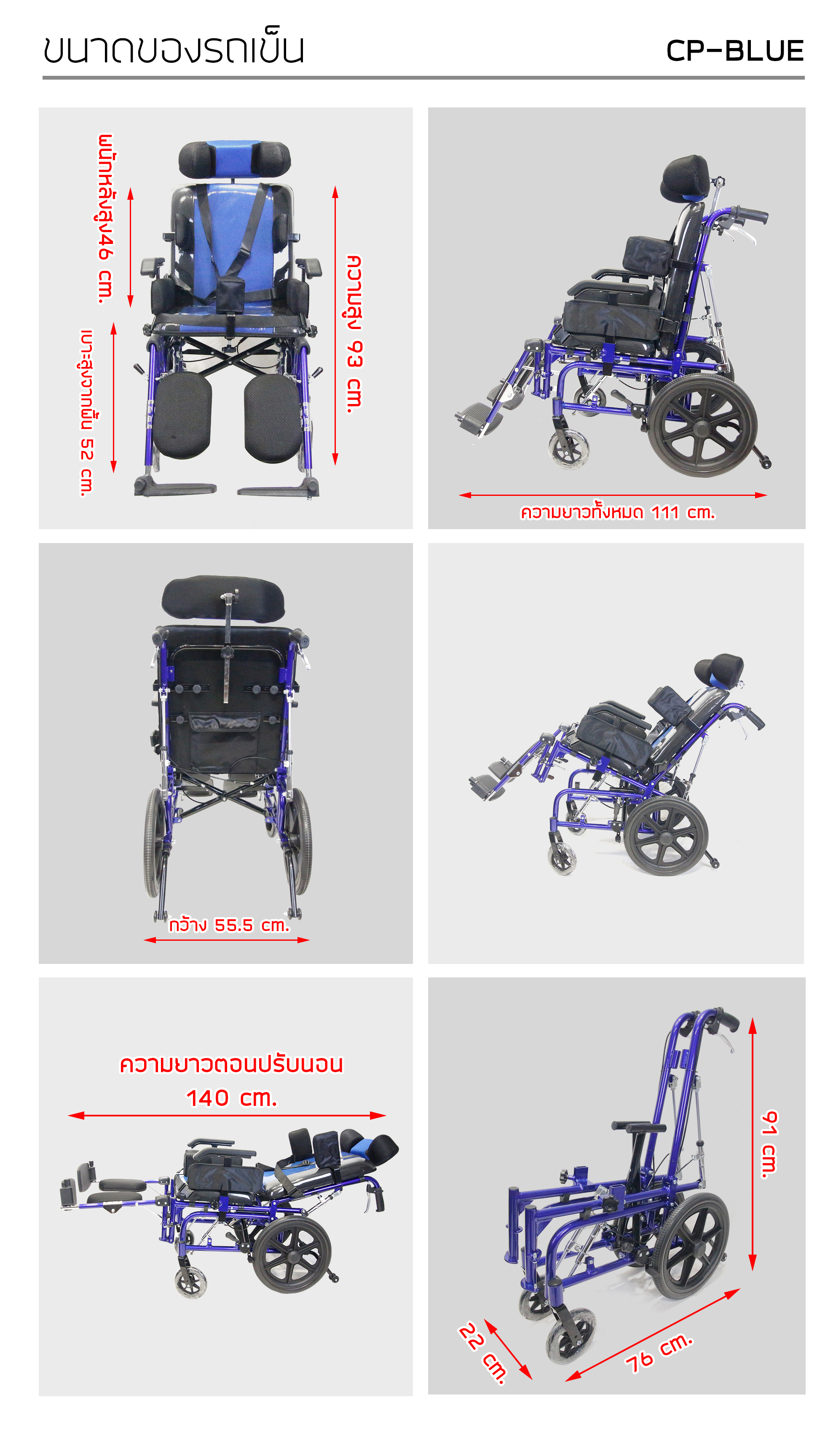 ขนาดของรถเข็น

CP-BLUE

พนักหลังสูง46 cm.

เบาะสูงจากพื้น 52 cm.

ความสูง 93 cm.

ความยาวทั้งหมด 111 cm.

กว้าง 55.5 cm.

ความยาวตอนปรับนอน
140 cm.

91 cm.

22 cm.

76 cm.